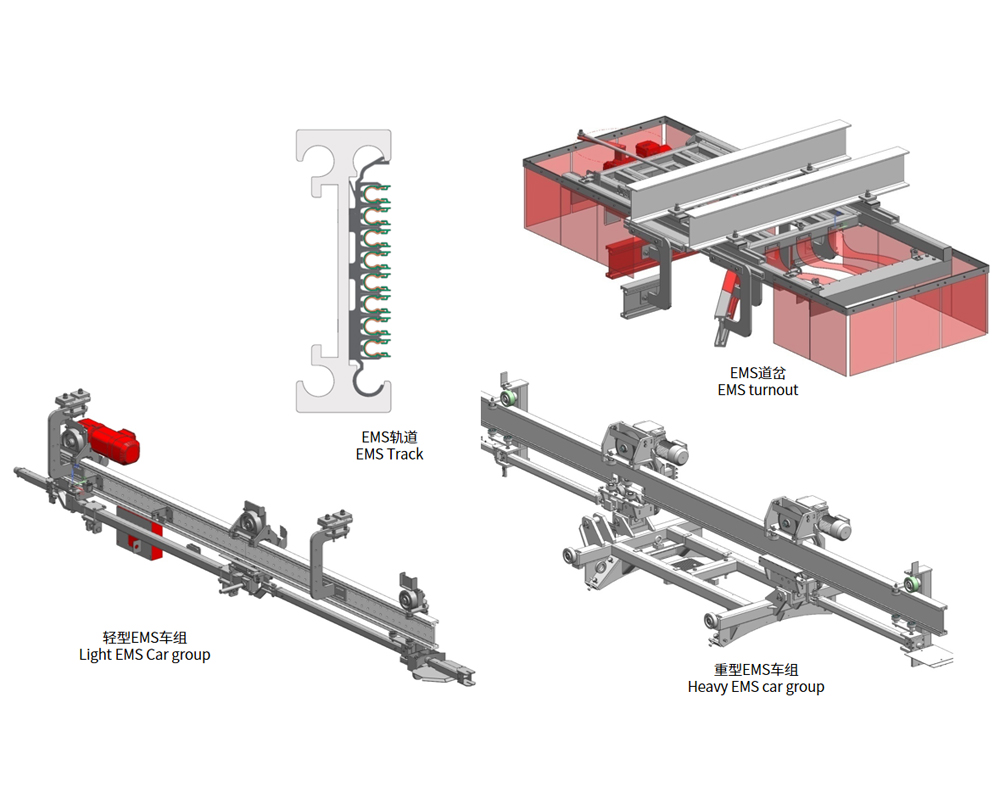 EMS道岔
EMS turnout

EMS轨道
EMS Track

轻型EMS车组
Light EMS Car group

重型EMS车组
Heavy EMS car group